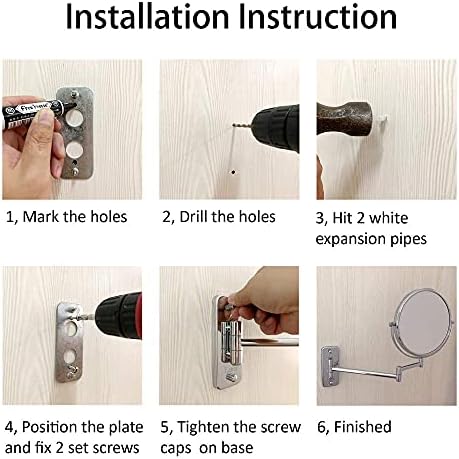 Installation Instruction

1, Mark the holes

2, Drill the holes

3, Hit 2 white expansion pipes

4, Position the plate and fix 2 set screws

5, Tighten the screw caps on base

6, Finished