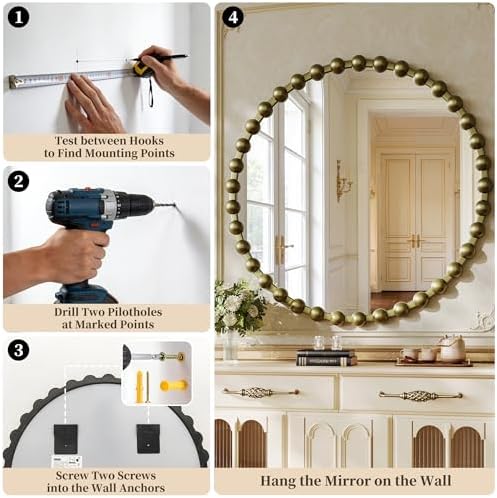 1

Test between Hooks to Find Mounting Points

2

Drill Two Pilotholes at Marked Points

3

Screw Two Screws into the Wall Anchors

4

Hang the Mirror on the Wall