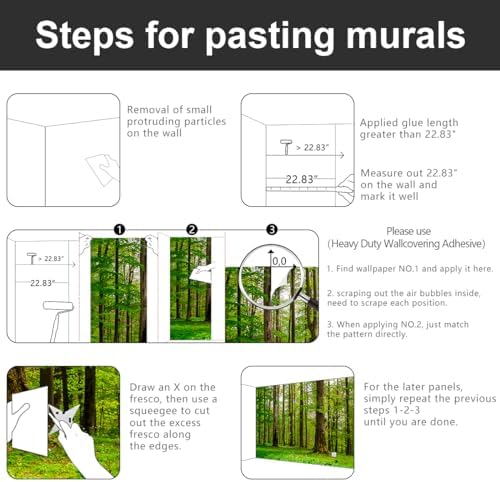 Steps for pasting murals

Removal of small protruding particles on the wall

> 22.83"

22.83"

Applied glue length greater than 22.83"

Measure out 22.83" on the wall and mark it well

> 22.83"

22.83"

1

2

3

0,0

Please use (Heavy Duty Wallcovering Adhesive)

1. Find wallpaper NO.1 and apply it here.

2. scraping out the air bubbles inside, need to scrape each position.

3. When applying NO.2, just match the pattern directly.

Draw an X on the fresco, then use a squeegee to cut out the excess fresco along the edges.

For the later panels, simply repeat the previous steps 1-2-3 until you are done.