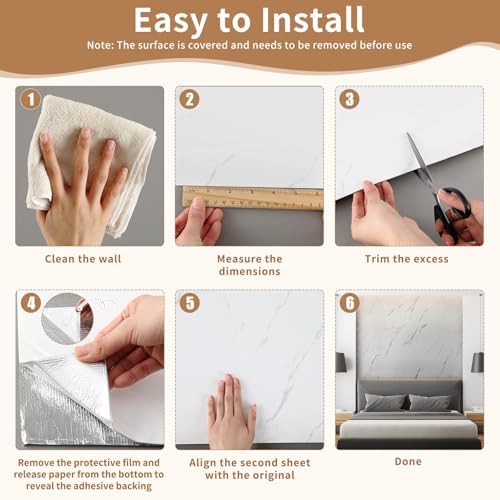 Easy to Install

Note: The surface is covered and needs to be removed before use

1

Clean the wall

2

Measure the dimensions

3

Trim the excess

4

Remove the protective film and release paper from the bottom to reveal the adhesive backing

5

Align the second sheet with the original

6

Done