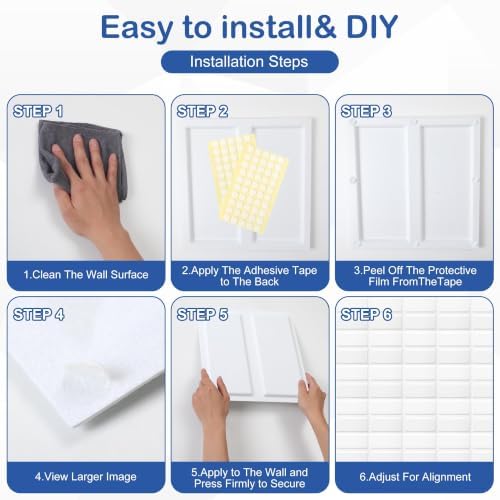 Easy to install& DIY

Installation Steps

STEP 1

1.Clean The Wall Surface

STEP 2

2.Apply The Adhesive Tape to The Back

STEP 3

3.Peel Off The Protective Film FromTheTape

STEP 4

4.View Larger Image

STEP 5

5.Apply to The Wall and Press Firmly to Secure

STEP 6

6.Adjust For Alignment