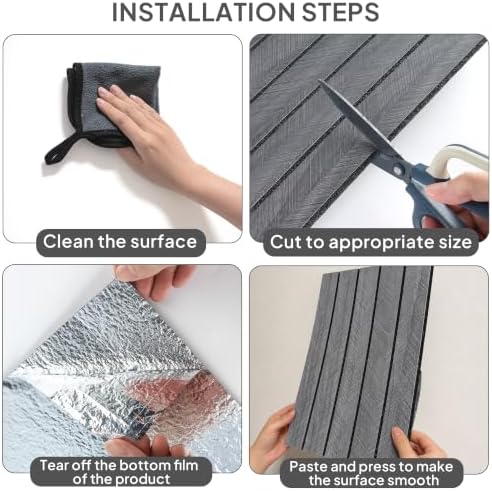 INSTALLATION STEPS

Clean the surface

Cut to appropriate size

Tear off the bottom film of the product

Paste and press to make the surface smooth