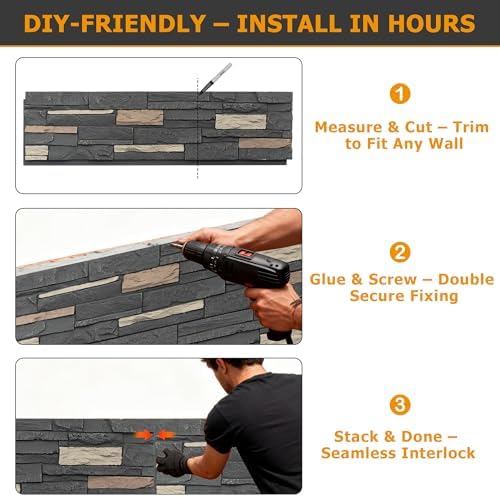 DIY-FRIENDLY – INSTALL IN HOURS

1

Measure & Cut – Trim to Fit Any Wall

2

Glue & Screw – Double Secure Fixing

3

Stack & Done – Seamless Interlock