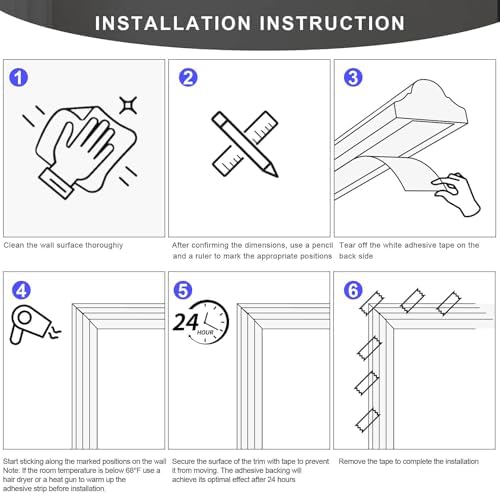 INSTALLATION INSTRUCTION

1

Clean the wall surface thoroughly

2

After confirming the dimensions, use a pencil and a ruler to mark the appropriate positions

3

Tear off the white adhesive tape on the back side

4

Start sticking along the marked positions on the wall
Note: If the room temperature is below 68°F use a hair dryer or a heat gun to warm up the adhesive strip before installation

5

24 HOUR

Secure the surface of the trim with tape to prevent it from moving. The adhesive backing will achieve its optimal effect after 24 hours

6

Remove the tape to complete the installation