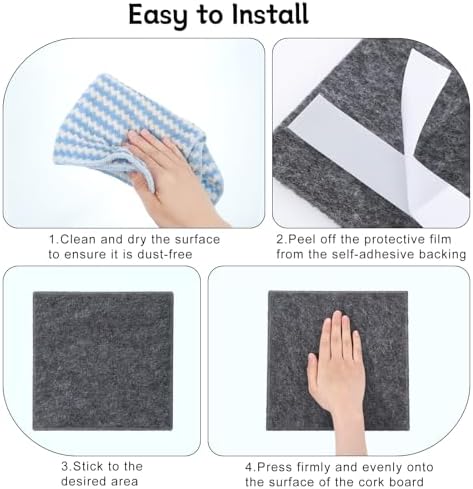 Easy to Install

1.Clean and dry the surface to ensure it is dust-free

2.Peel off the protective film from the self-adhesive backing

3.Stick to the desired area

4.Press firmly and evenly onto the surface of the cork board