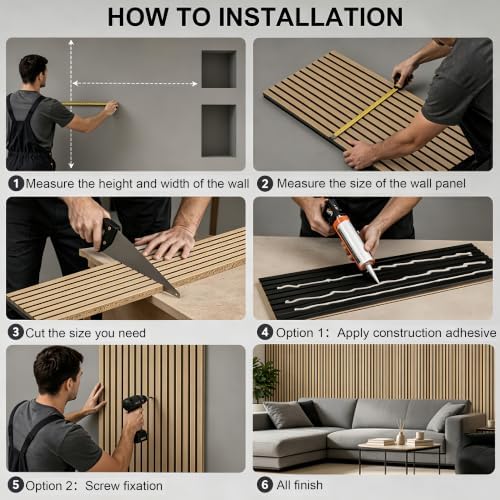 HOW TO INSTALLATION

1 Measure the height and width of the wall

2 Measure the size of the wall panel

3 Cut the size you need

4 Option 1: Apply construction adhesive

5 Option 2: Screw fixation

6 All finish