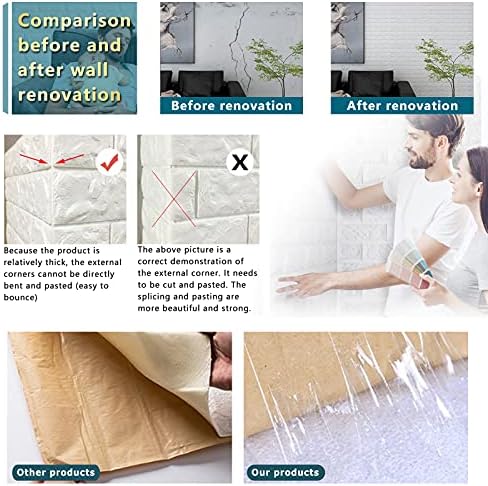 Comparison before and after wall renovation

Before renovation

After renovation

X

Because the product is relatively thick, the external corners cannot be directly bent and pasted (easy to bounce)

The above picture is a correct demonstration of the external corner. It needs to be cut and pasted. The splicing and pasting are more beautiful and strong.

Other products

Our products