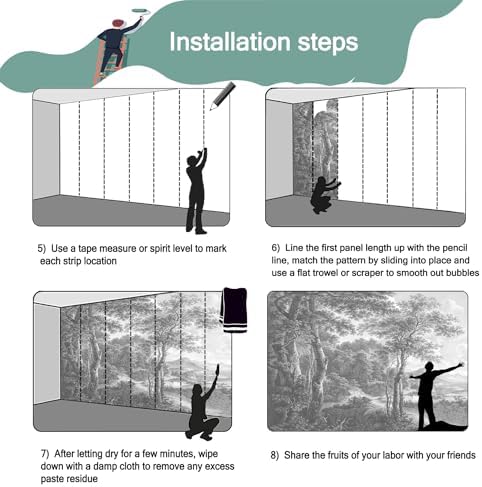 Installation steps

5) Use a tape measure or spirit level to mark each strip location

6) Line the first panel length up with the pencil line, match the pattern by sliding into place and use a flat trowel or scraper to smooth out bubbles

7) After letting dry for a few minutes, wipe down with a damp cloth to remove any excess paste residue

8) Share the fruits of your labor with your friends