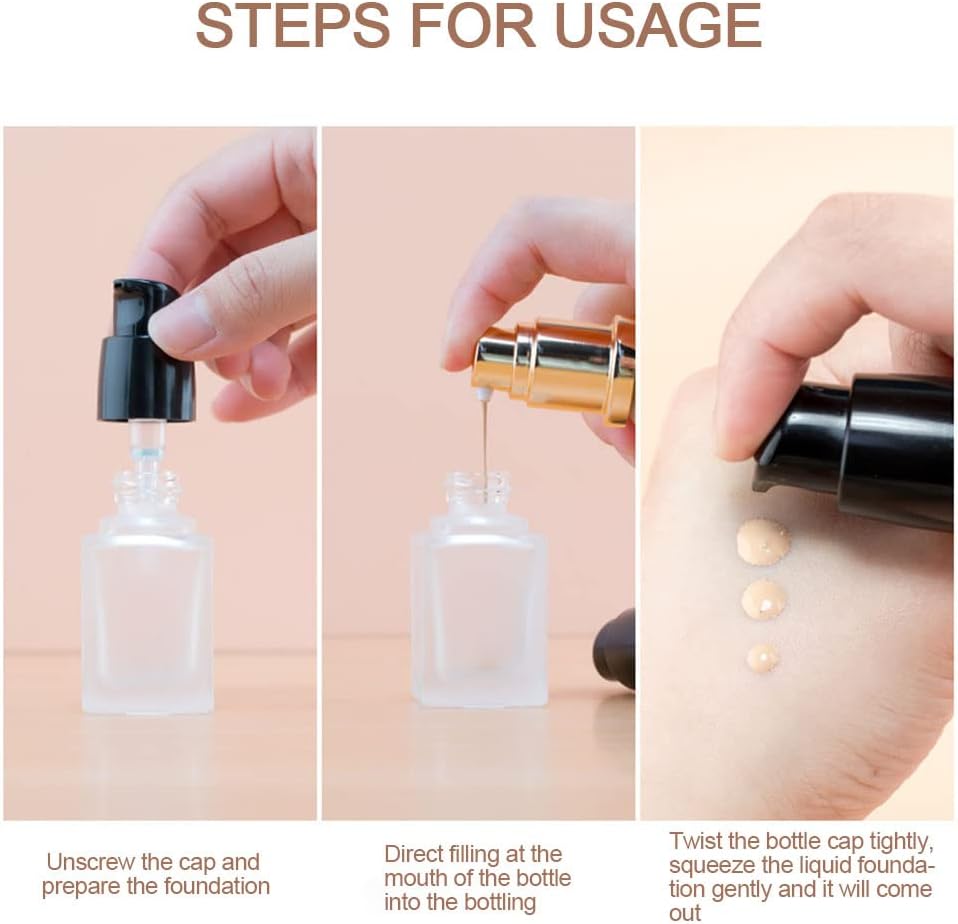 STEPS FOR USAGE

Unscrew the cap and prepare the foundation

Direct filling at the mouth of the bottle into the bottling

Twist the bottle cap tightly, squeeze the liquid foundation gently and it will come out