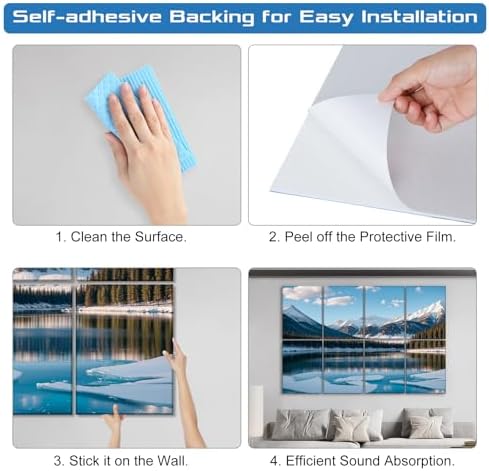 Self-adhesive Backing for Easy Installation

1. Clean the Surface.

2. Peel off the Protective Film.

3. Stick it on the Wall.

4. Efficient Sound Absorption.