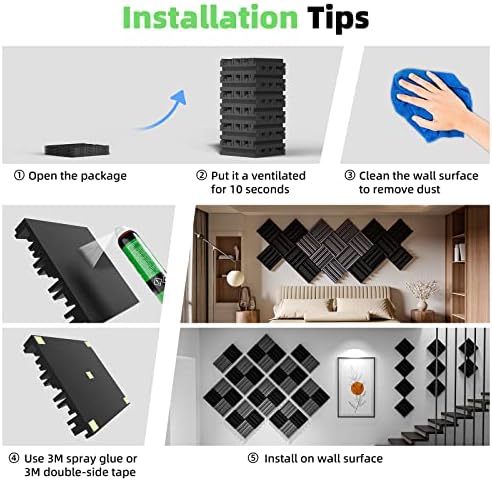 Installation Tips

① Open the package

② Put it a ventilated for 10 seconds

③ Clean the wall surface to remove dust

④ Use 3M spray glue or 3M double-side tape

⑤ Install on wall surface