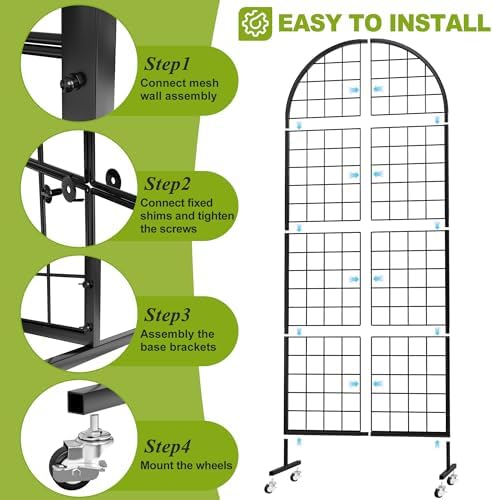 EASY TO INSTALL

Step1
Connect mesh wall assembly

Step2
Connect fixed shims and tighten the screws

Step3
Assembly the base brackets

Step4
Mount the wheels