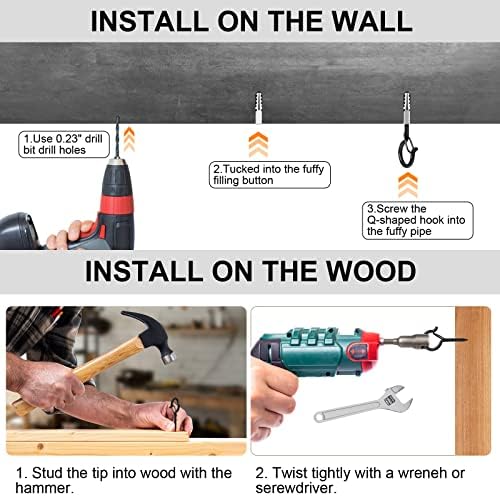 INSTALL ON THE WALL

1.Use 0.23" drill bit drill holes

2.Tucked into the fuffy filling button

3.Screw the Q-shaped hook into the fuffy pipe

INSTALL ON THE WOOD

1. Stud the tip into wood with the hammer.

2. Twist tightly with a wreneh or serewdriver.