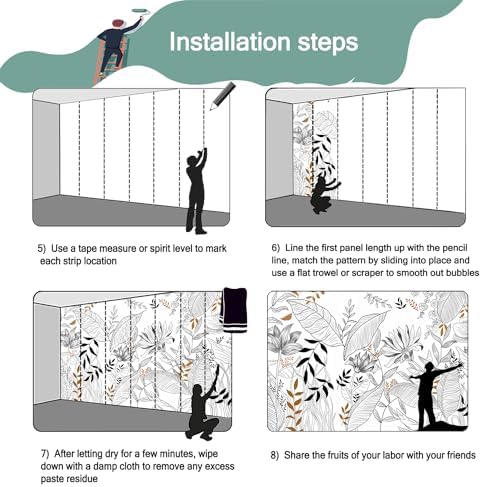 Installation steps

5) Use a tape measure or spirit level to mark each strip location

6) Line the first panel length up with the pencil line, match the pattern by sliding into place and use a flat trowel or scraper to smooth out bubbles

7) After letting dry for a few minutes, wipe down with a damp cloth to remove any excess paste residue

8) Share the fruits of your labor with your friends