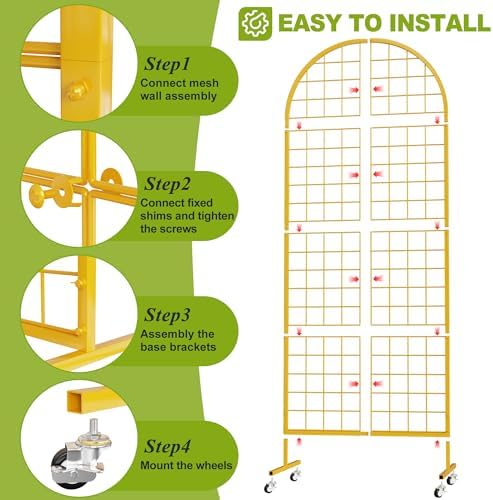 EASY TO INSTALL

Step1
Connect mesh wall assembly

Step2
Connect fixed shims and tighten the screws

Step3
Assembly the base brackets

Step4
Mount the wheels