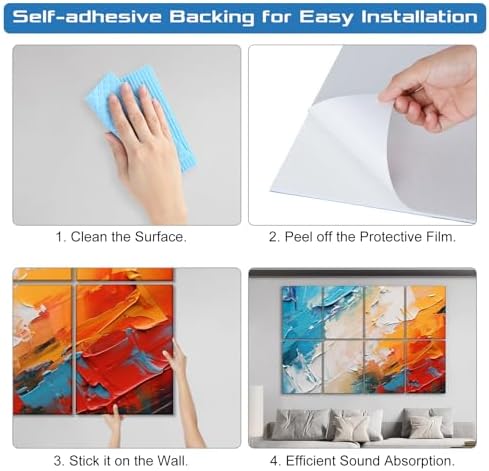 Self-adhesive Backing for Easy Installation

1. Clean the Surface.

2. Peel off the Protective Film.

3. Stick it on the Wall.

4. Efficient Sound Absorption.