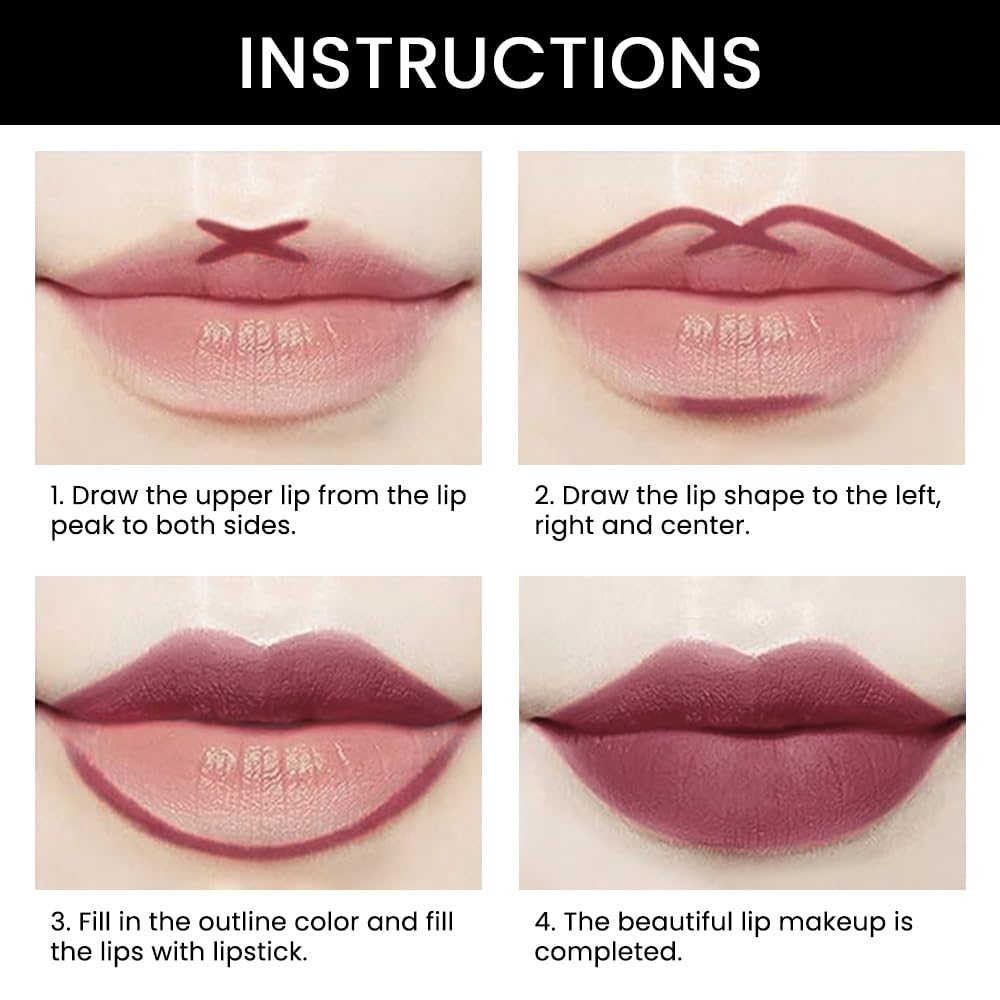 INSTRUCTIONS

1. Draw the upper lip from the lip peak to both sides.

2. Draw the lip shape to the left, right and center.

3. Fill in the outline color and fill the lips with lipstick.

4. The beautiful lip makeup is completed.