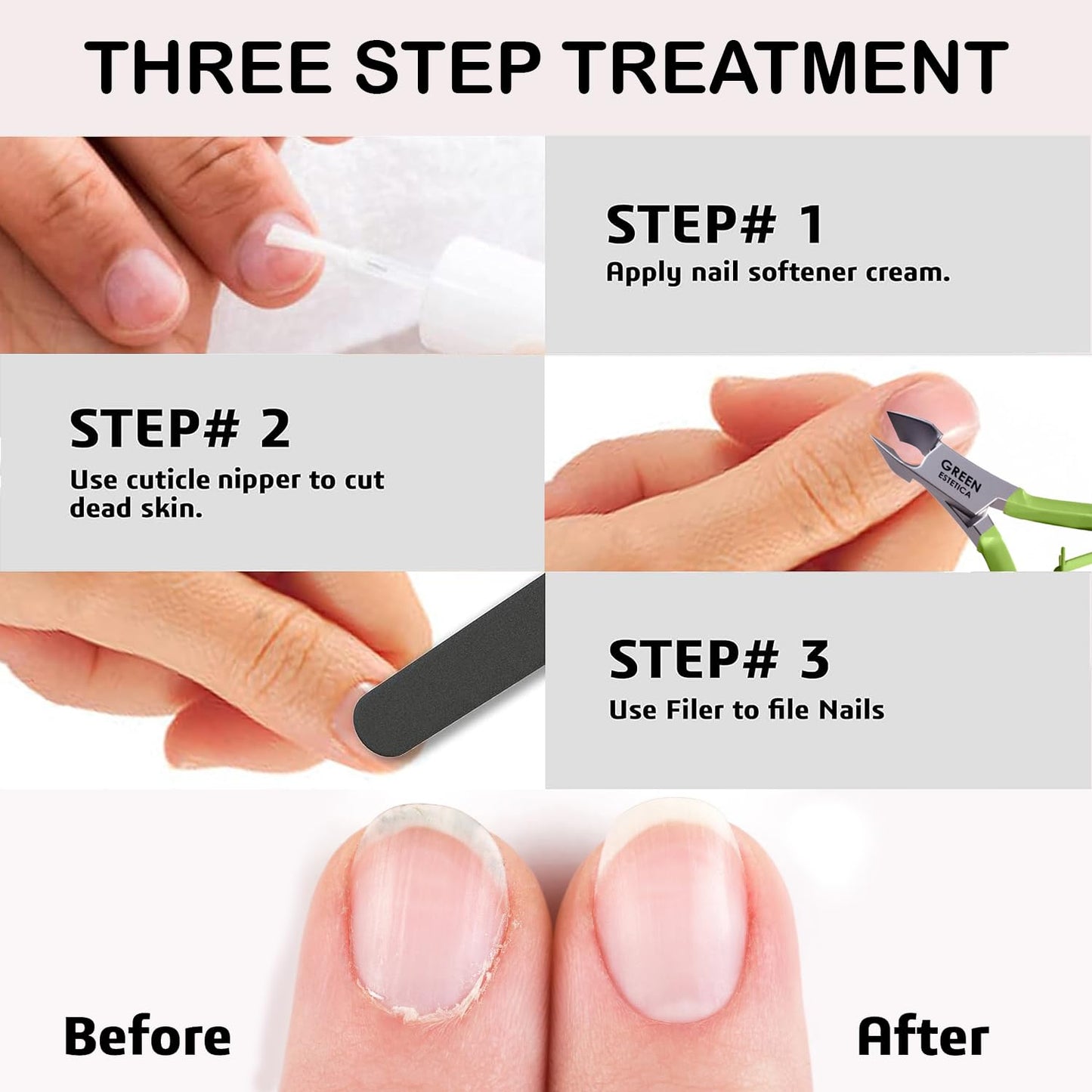 THREE STEP TREATMENT

STEP# 1
Apply nail softener cream.

STEP# 2
Use cuticle nipper to cut dead skin.

GREEN ESTETICA

STEP# 3
Use Filer to file Nails

Before

After