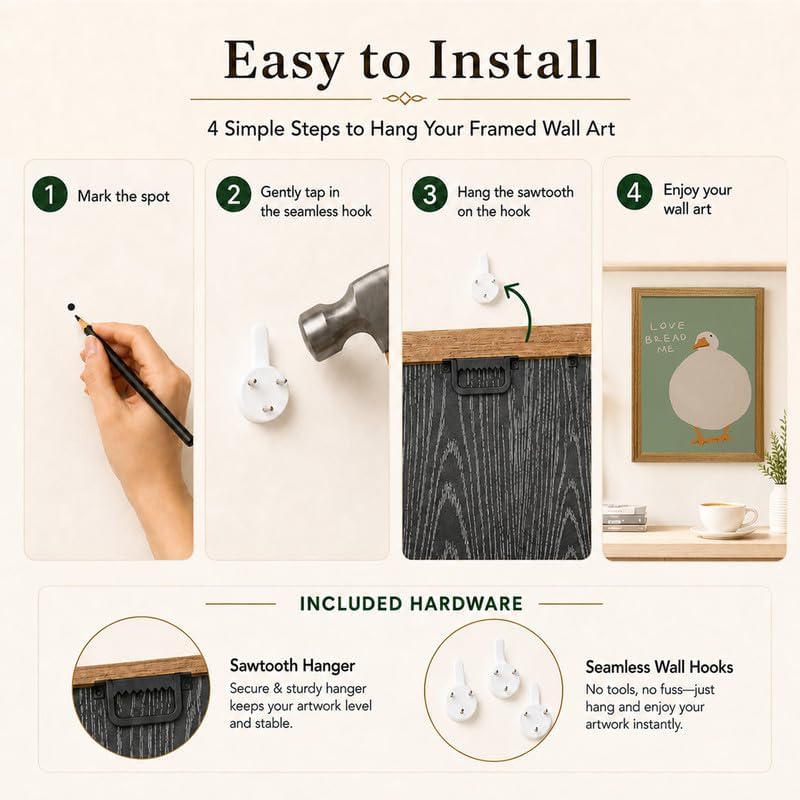 Easy to Install

4 Simple Steps to Hang Your Framed Wall Art

1 Mark the spot

2 Gently tap in the seamless hook

3 Hang the sawtooth on the hook

4 Enjoy your wall art

LOVE BREAD ME

INCLUDED HARDWARE

Sawtooth Hanger
Secure & sturdy hanger keeps your artwork level and stable.

Seamless Wall Hooks
No tools, no fuss—just hang and enjoy your artwork instantly.