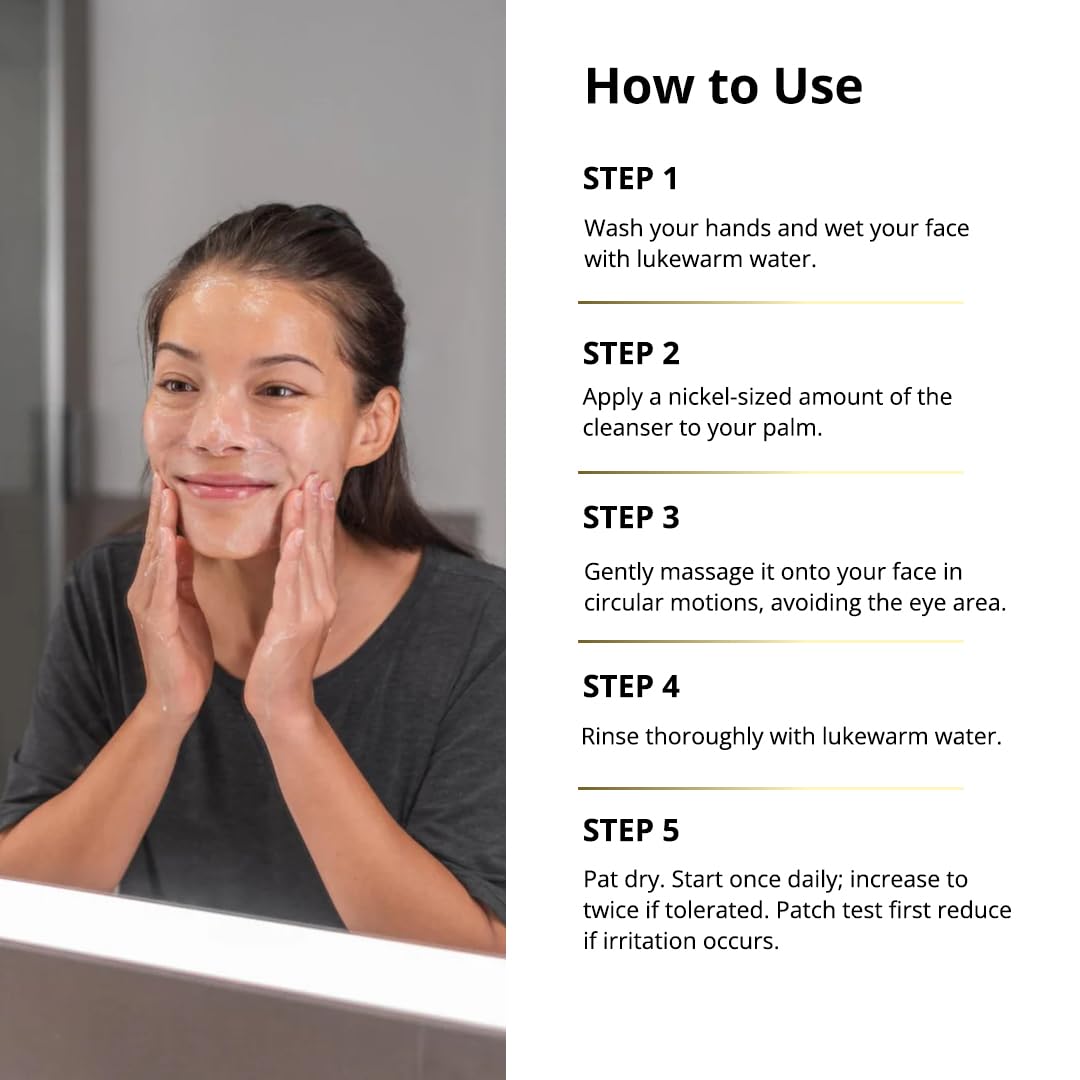 How to Use

STEP 1

Wash your hands and wet your face with lukewarm water.

STEP 2

Apply a nickel-sized amount of the cleanser to your palm.

STEP 3

Gently massage it onto your face in circular motions, avoiding the eye area.

STEP 4

Rinse thoroughly with lukewarm water.

STEP 5

Pat dry. Start once daily; increase to twice if tolerated. Patch test first reduce if irritation occurs.