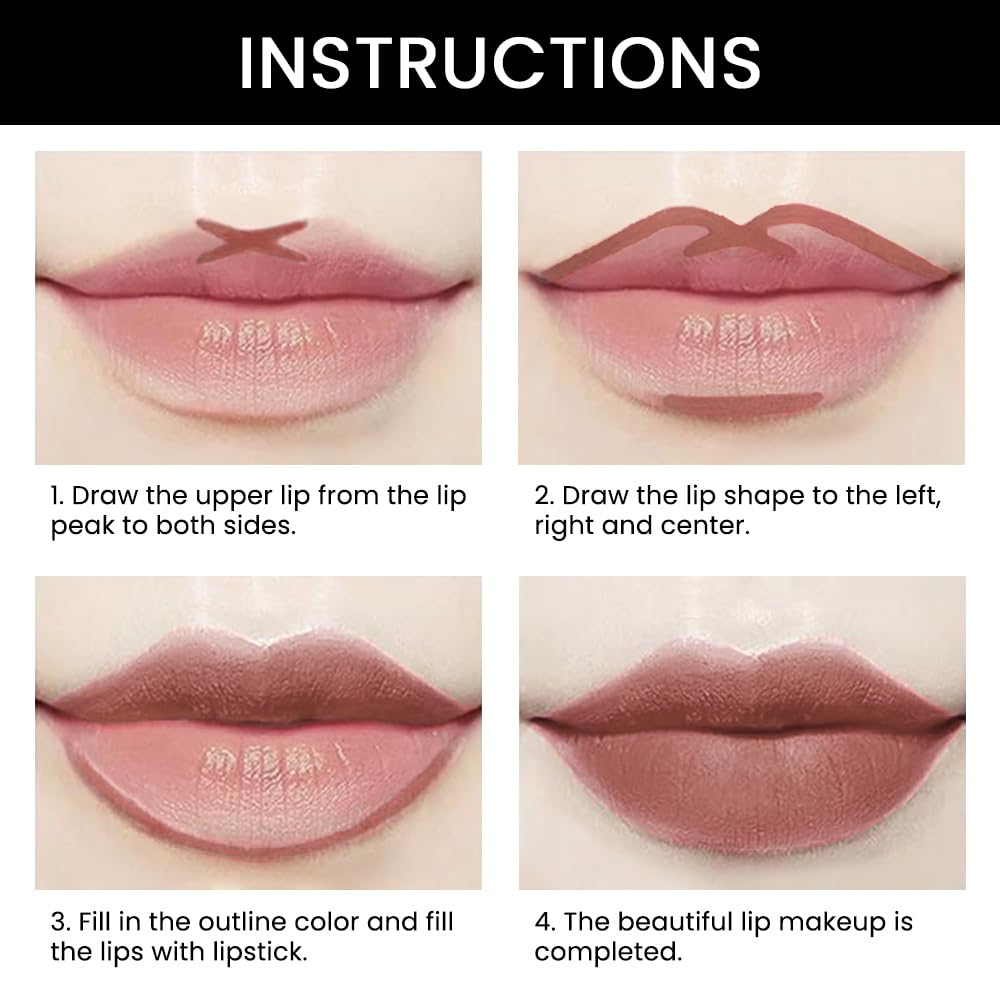 INSTRUCTIONS

1. Draw the upper lip from the lip peak to both sides.

2. Draw the lip shape to the left, right and center.

3. Fill in the outline color and fill the lips with lipstick.

4. The beautiful lip makeup is completed.