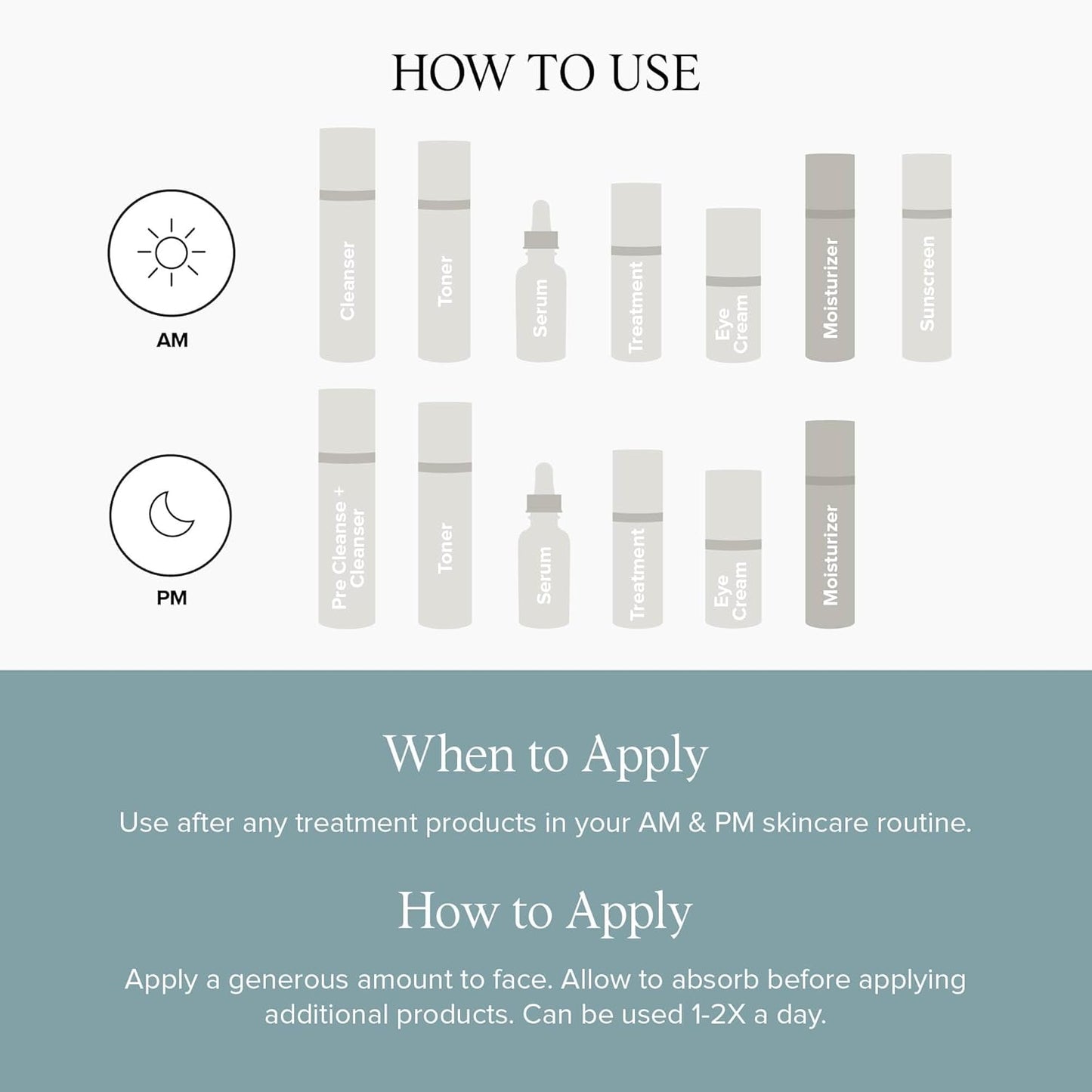 HOW TO USE

AM

Cleanser

Toner

Serum

Treatment

Eye Cream

Moisturizer

Sunscreen

PM

Pre Cleanse + Cleanser

Toner

Serum

Treatment

Eye Cream

Moisturizer

When to Apply

Use after any treatment products in your AM & PM skincare routine.

How to Apply

Apply a generous amount to face. Allow to absorb before applying additional products. Can be used 1-2X a day.