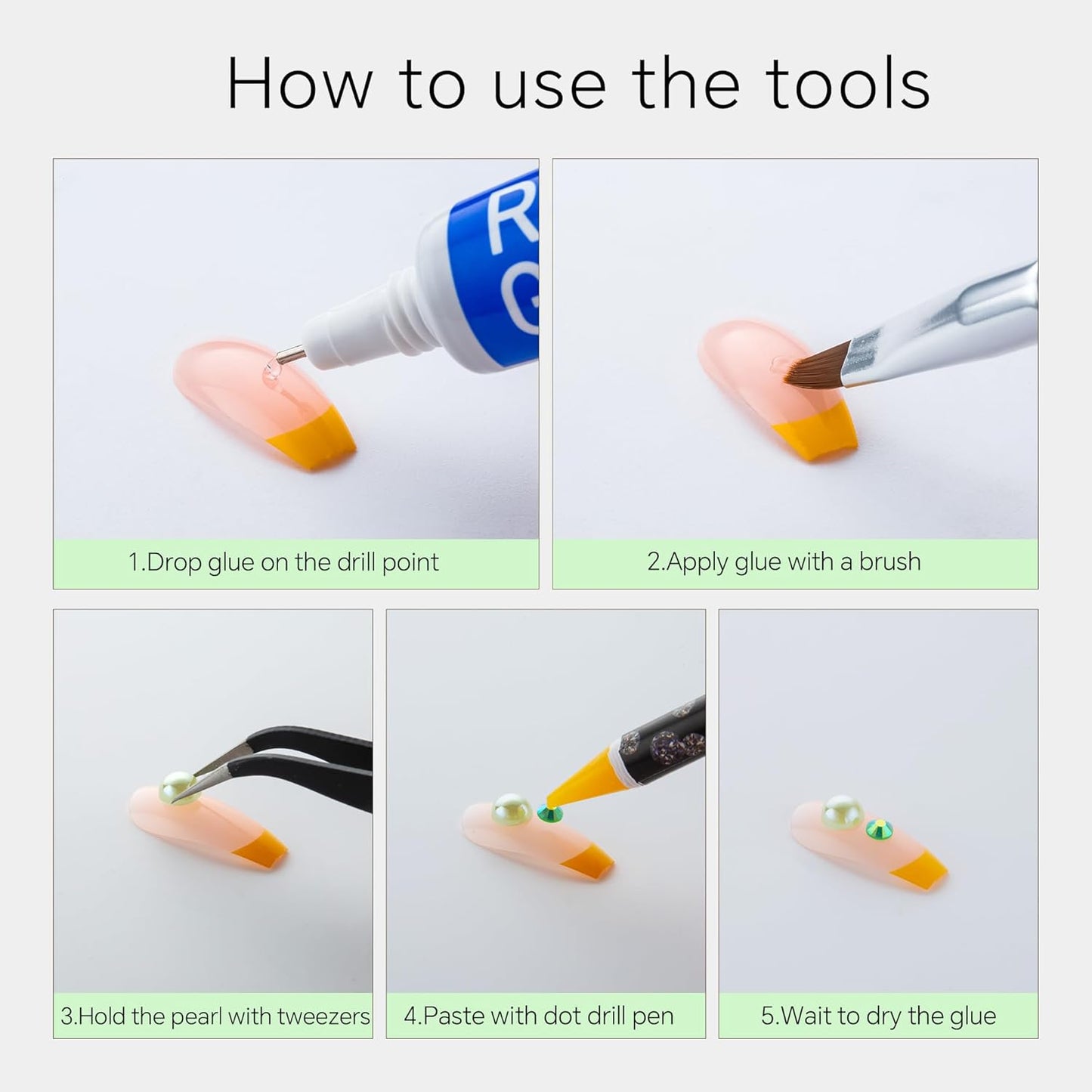 How to use the tools

R
G

1.Drop glue on the drill point

2.Apply glue with a brush

3.Hold the pearl with tweezers

4.Paste with dot drill pen

5.Wait to dry the glue