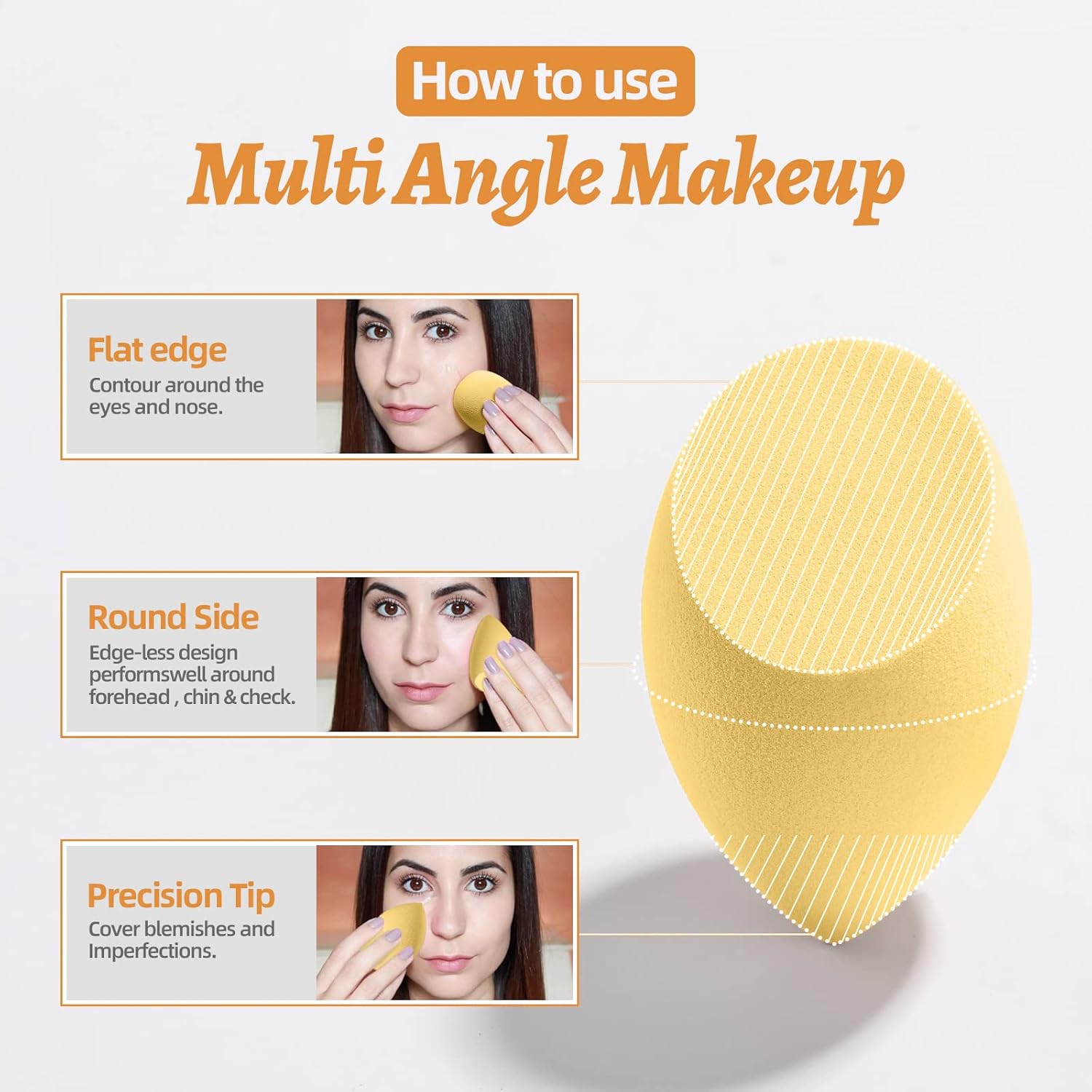 How to use

Multi Angle Makeup

Flat edge
Contour around the eyes and nose.

Round Side
Edge-less design performswell around forehead , chin & check.

Precision Tip
Cover blemishes and Imperfections.