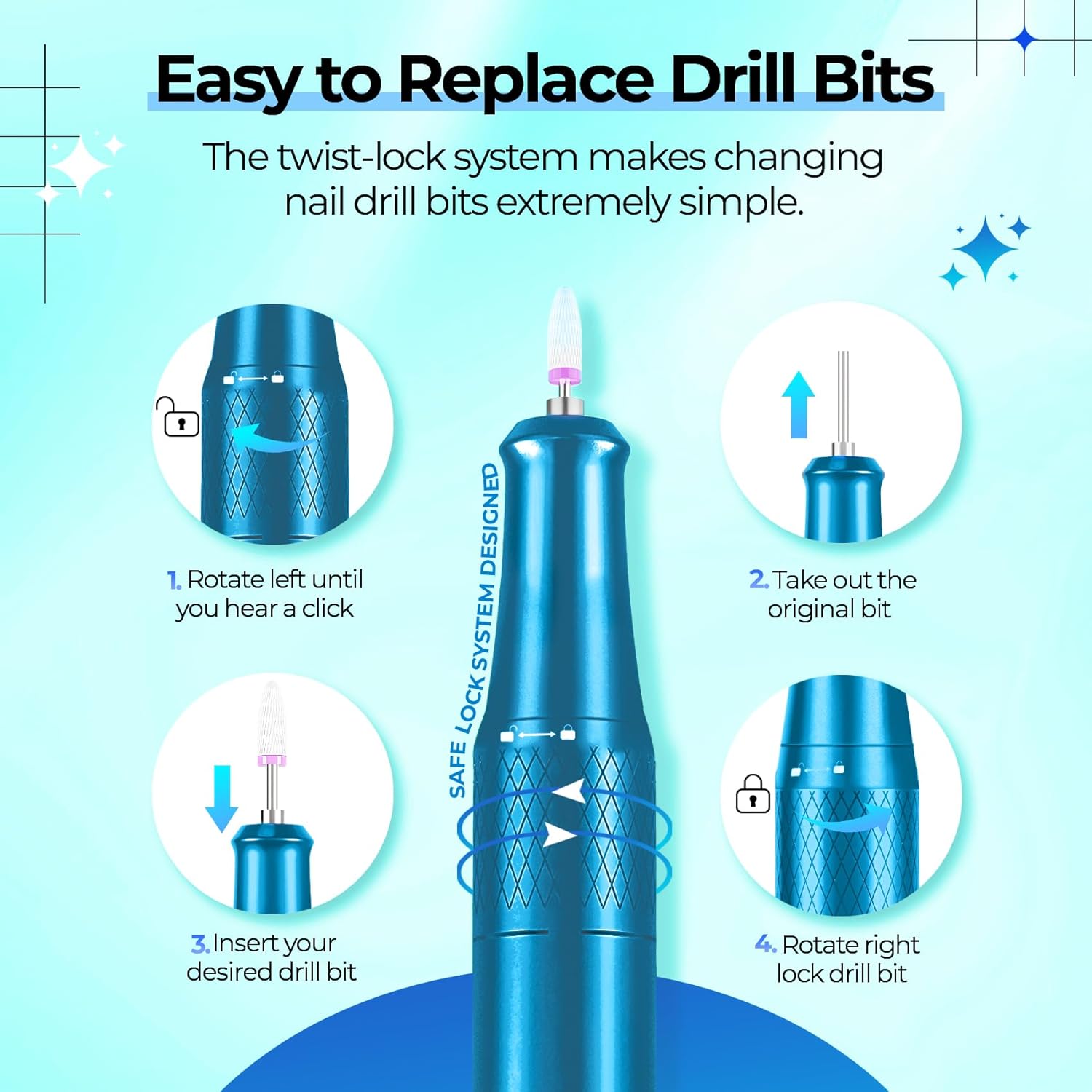 Easy to Replace Drill Bits

The twist-lock system makes changing nail drill bits extremely simple.

1. Rotate left until you hear a click

SAFE LOCK SYSTEM DESIGNED

2. Take out the original bit

3. Insert your desired drill bit

4. Rotate right lock drill bit