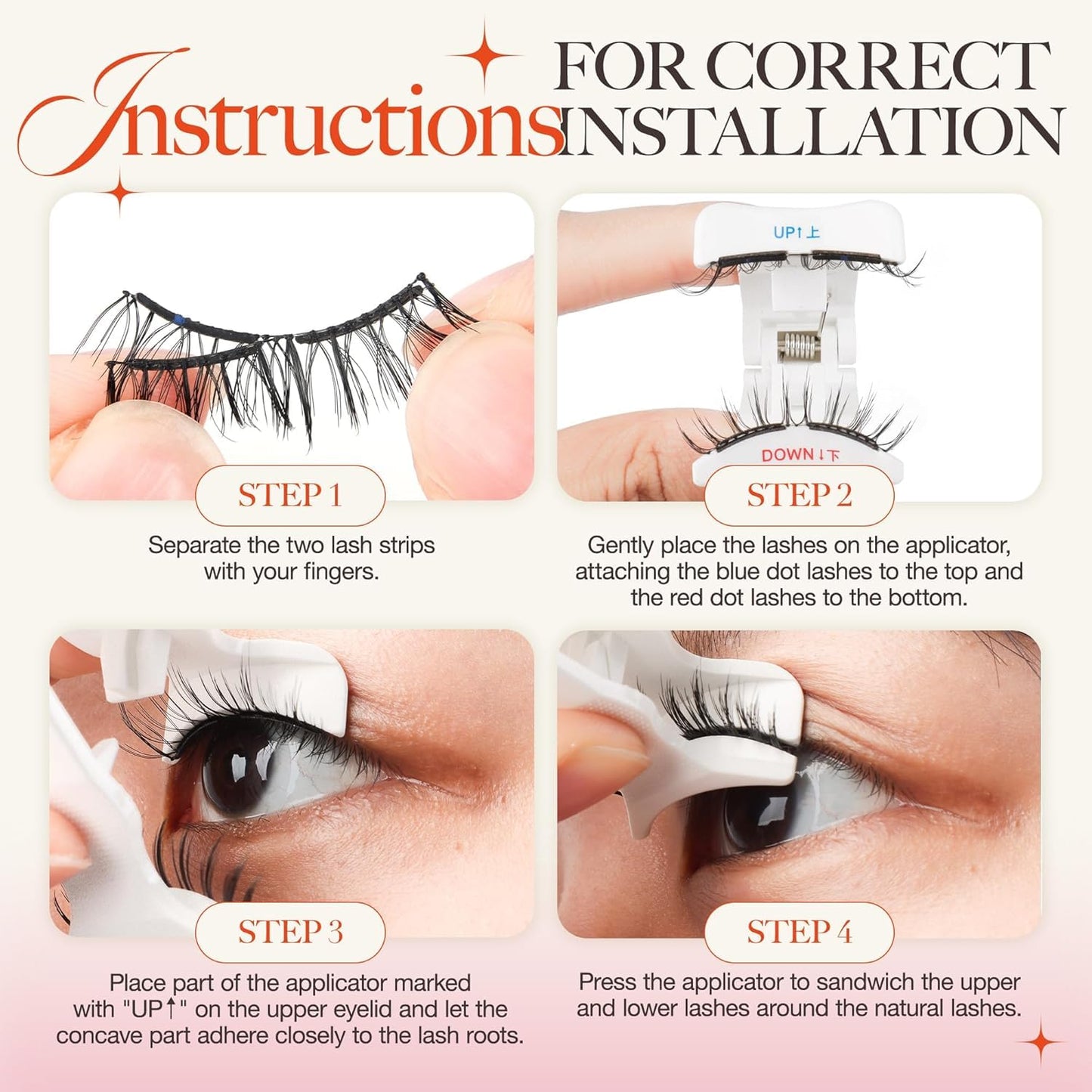 Instructions FOR CORRECT INSTALLATION

UP↑上

DOWN↓下

STEP 1

Separate the two lash strips with your fingers.

STEP 2

Gently place the lashes on the applicator, attaching the blue dot lashes to the top and the red dot lashes to the bottom.

STEP 3

Place part of the applicator marked with "UP↑" on the upper eyelid and let the concave part adhere closely to the lash roots.

STEP 4

Press the applicator to sandwich the upper and lower lashes around the natural lashes.