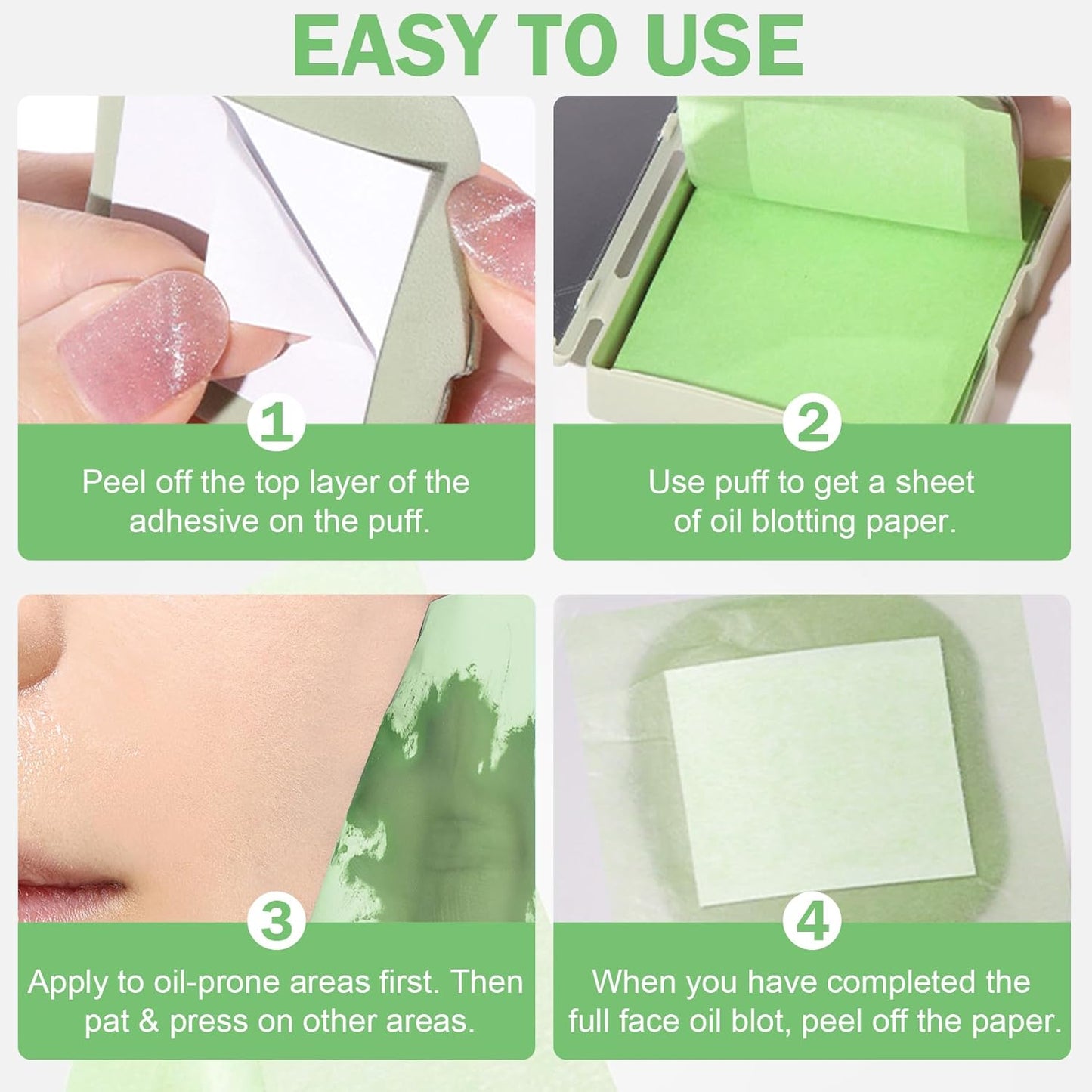 EASY TO USE

1
Peel off the top layer of the adhesive on the puff.

2
Use puff to get a sheet of oil blotting paper.

3
Apply to oil-prone areas first. Then pat & press on other areas.

4
When you have completed the full face oil blot, peel off the paper.