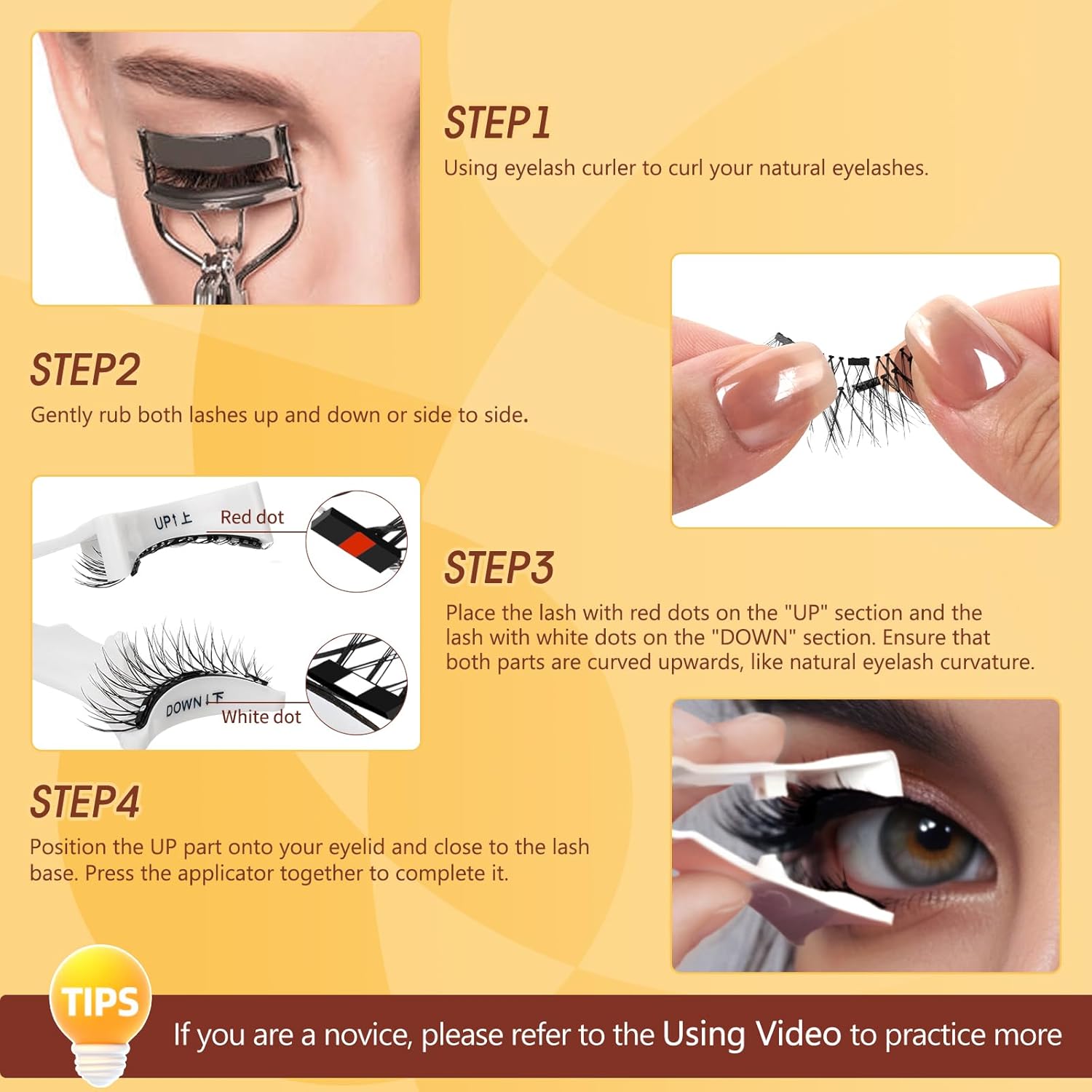 STEP1
Using eyelash curler to curl your natural eyelashes.

STEP2
Gently rub both lashes up and down or side to side.

UP↑上
Red dot

DOWN↓下
White dot

STEP3
Place the lash with red dots on the "UP" section and the lash with white dots on the "DOWN" section. Ensure that both parts are curved upwards, like natural eyelash curvature.

STEP4
Position the UP part onto your eyelid and close to the lash base. Press the applicator together to complete it.

TIPS
If you are a novice, please refer to the Using Video to practice more