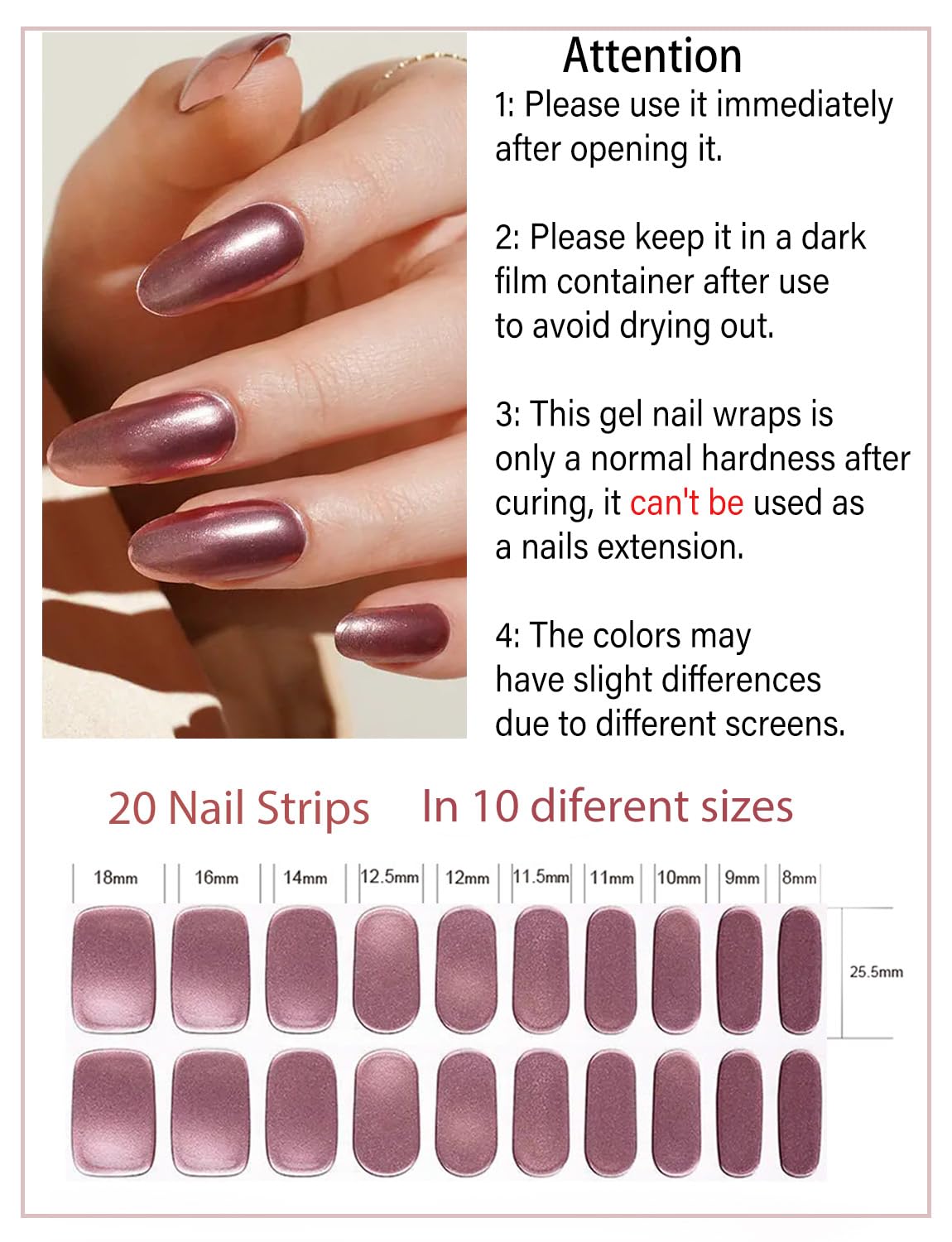 Attention

1: Please use it immediately after opening it.

2: Please keep it in a dark film container after use to avoid drying out.

3: This gel nail wraps is only a normal hardness after curing, it can't be used as a nails extension.

4: The colors may have slight differences due to different screens.

20 Nail Strips In 10 diferent sizes

18mm 16mm 14mm 12.5mm 12mm 11.5mm 11mm 10mm 9mm 8mm

25.5mm