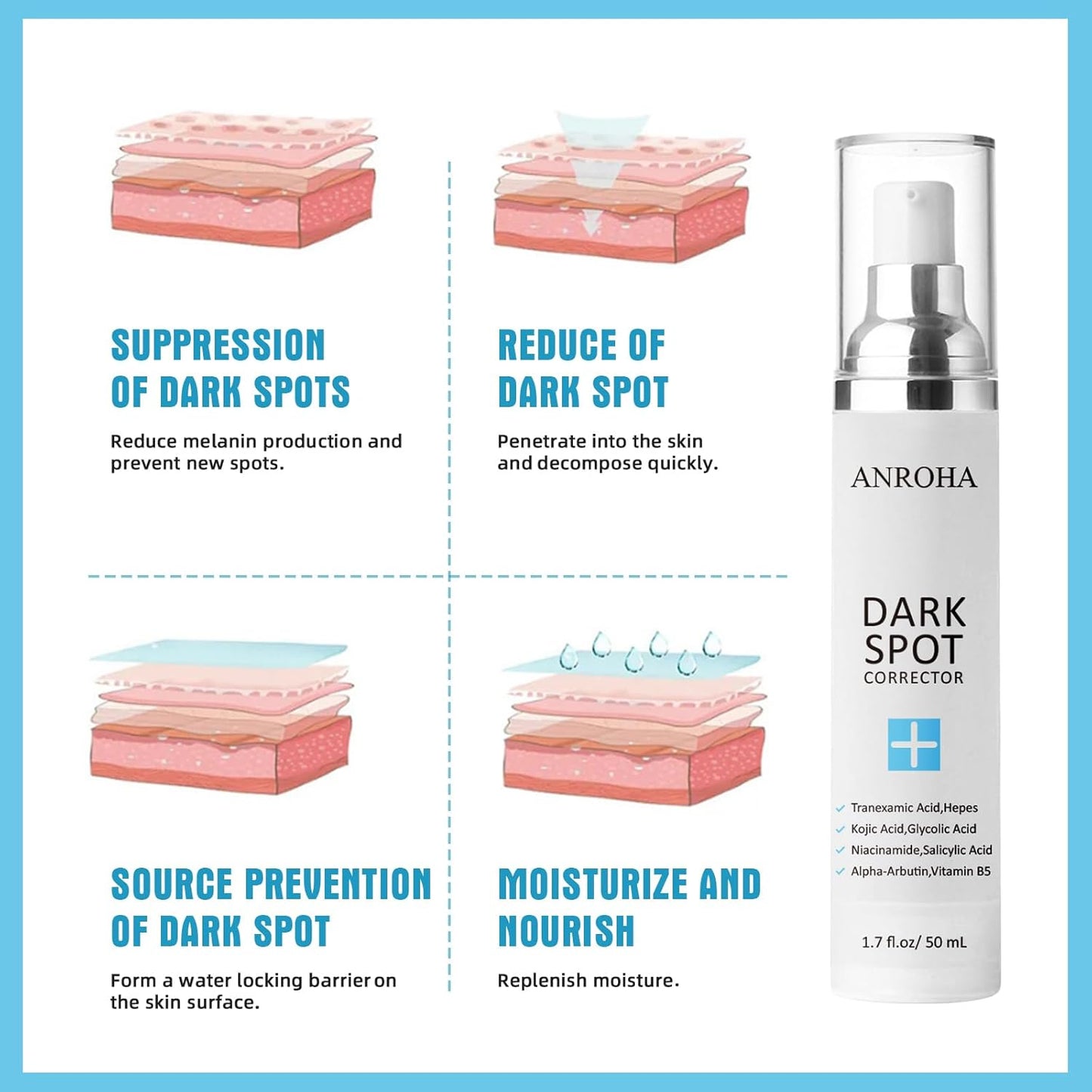 SUPPRESSION OF DARK SPOTS

Reduce melanin production and prevent new spots.

REDUCE OF DARK SPOT

Penetrate into the skin and decompose quickly.

SOURCE PREVENTION OF DARK SPOT

Form a water locking barrier on the skin surface.

MOISTURIZE AND NOURISH

Replenish moisture.

ANROHA

DARK SPOT CORRECTOR

Tranexamic Acid,Hepes
Kojic Acid,Glycolic Acid
Niacinamide,Salicylic Acid
Alpha-Arbutin,Vitamin B5

1.7 fl.oz/ 50 mL