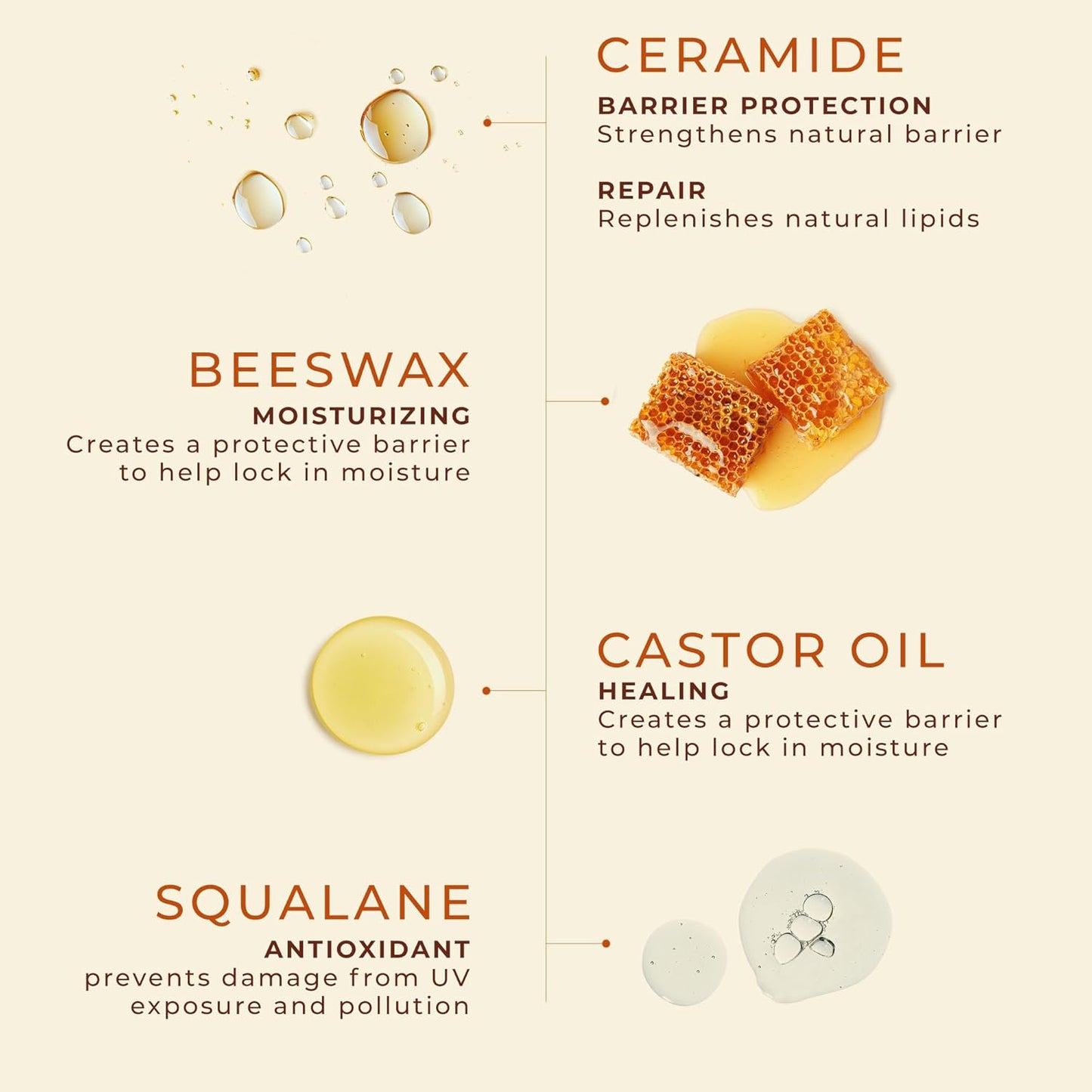 CERAMIDE
BARRIER PROTECTION
Strengthens natural barrier

REPAIR
Replenishes natural lipids

BEESWAX
MOISTURIZING
Creates a protective barrier to help lock in moisture

CASTOR OIL
HEALING
Creates a protective barrier to help lock in moisture

SQUALANE
ANTIOXIDANT
prevents damage from UV exposure and pollution