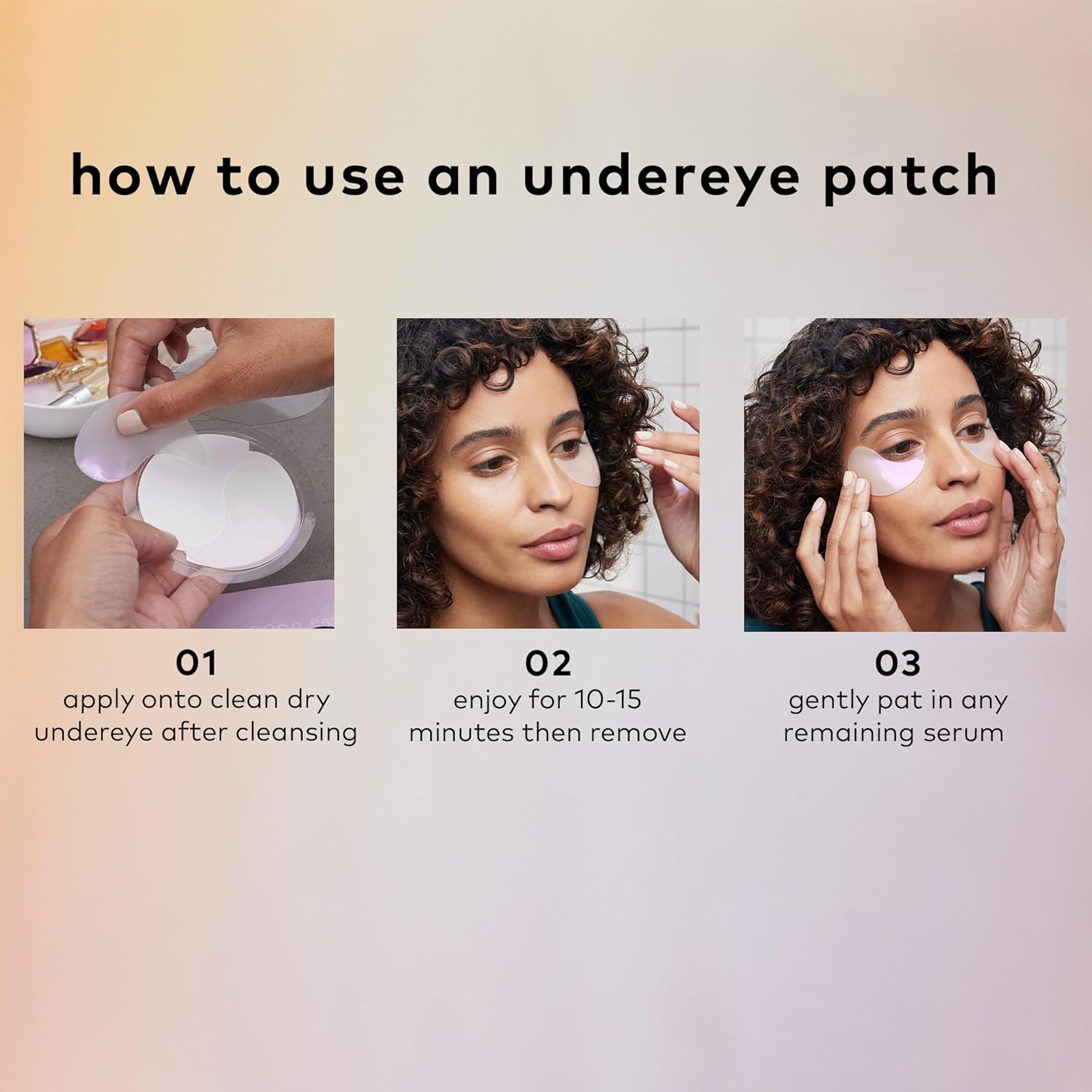 how to use an undereye patch

01
apply onto clean dry undereye after cleansing

02
enjoy for 10-15 minutes then remove

03
gently pat in any remaining serum