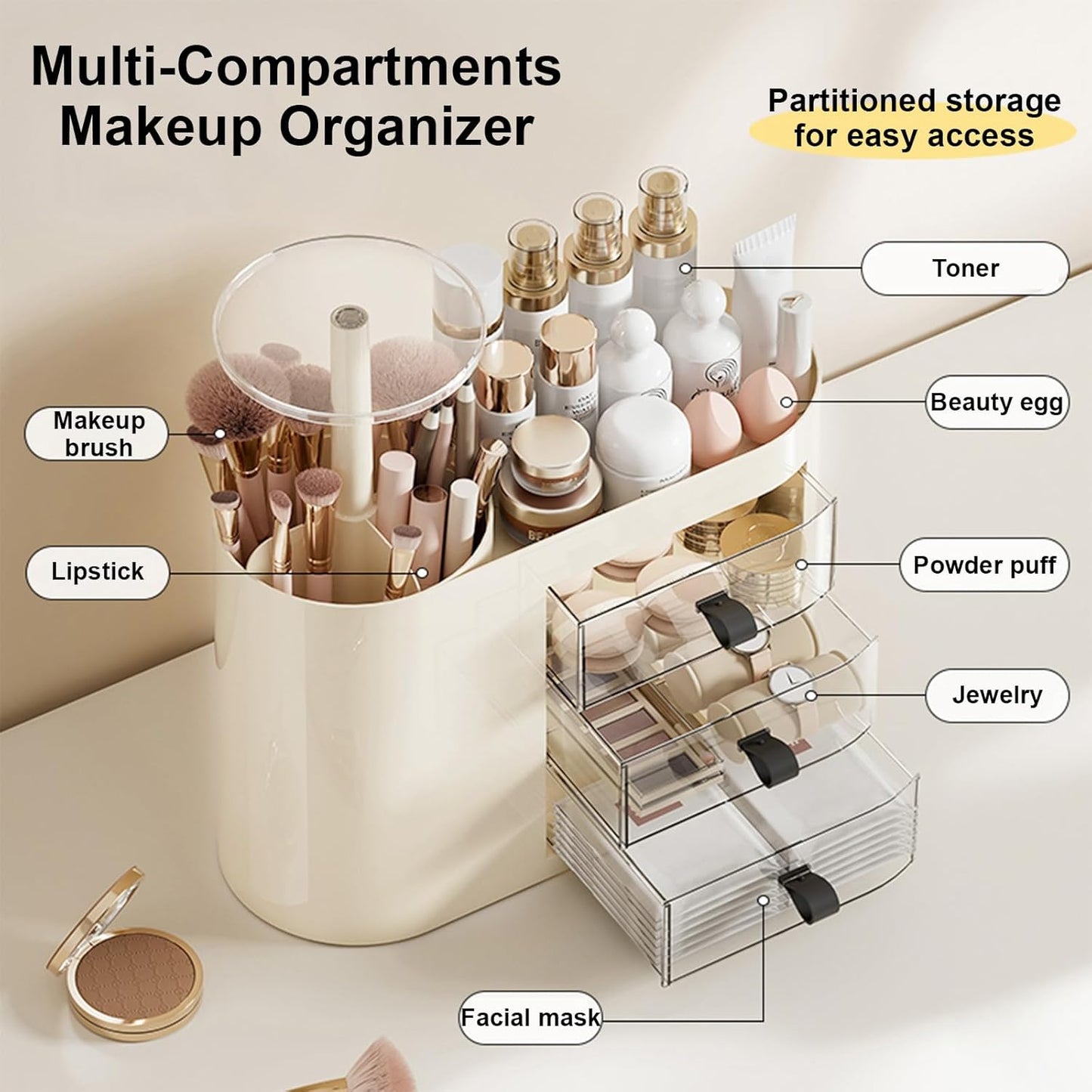 Multi-Compartments Makeup Organizer

Partitioned storage for easy access

Toner

Beauty egg

Makeup brush

Lipstick

Powder puff

Jewelry

Facial mask