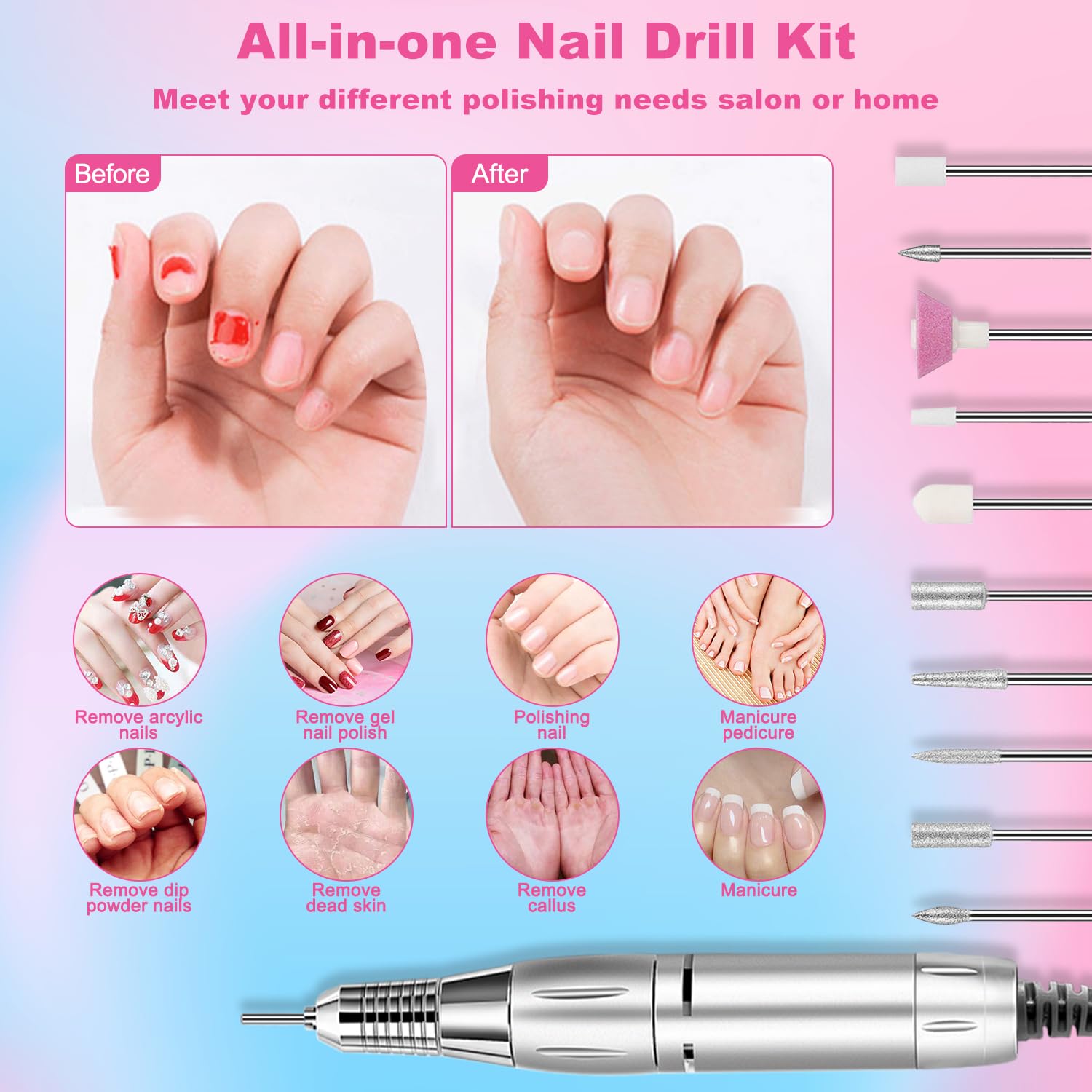 All-in-one Nail Drill Kit

Meet your different polishing needs salon or home

Before

After

Remove arcylic nails

Remove gel nail polish

Polishing nail

Manicure pedicure

Remove dip powder nails

Remove dead skin

Remove callus

Manicure