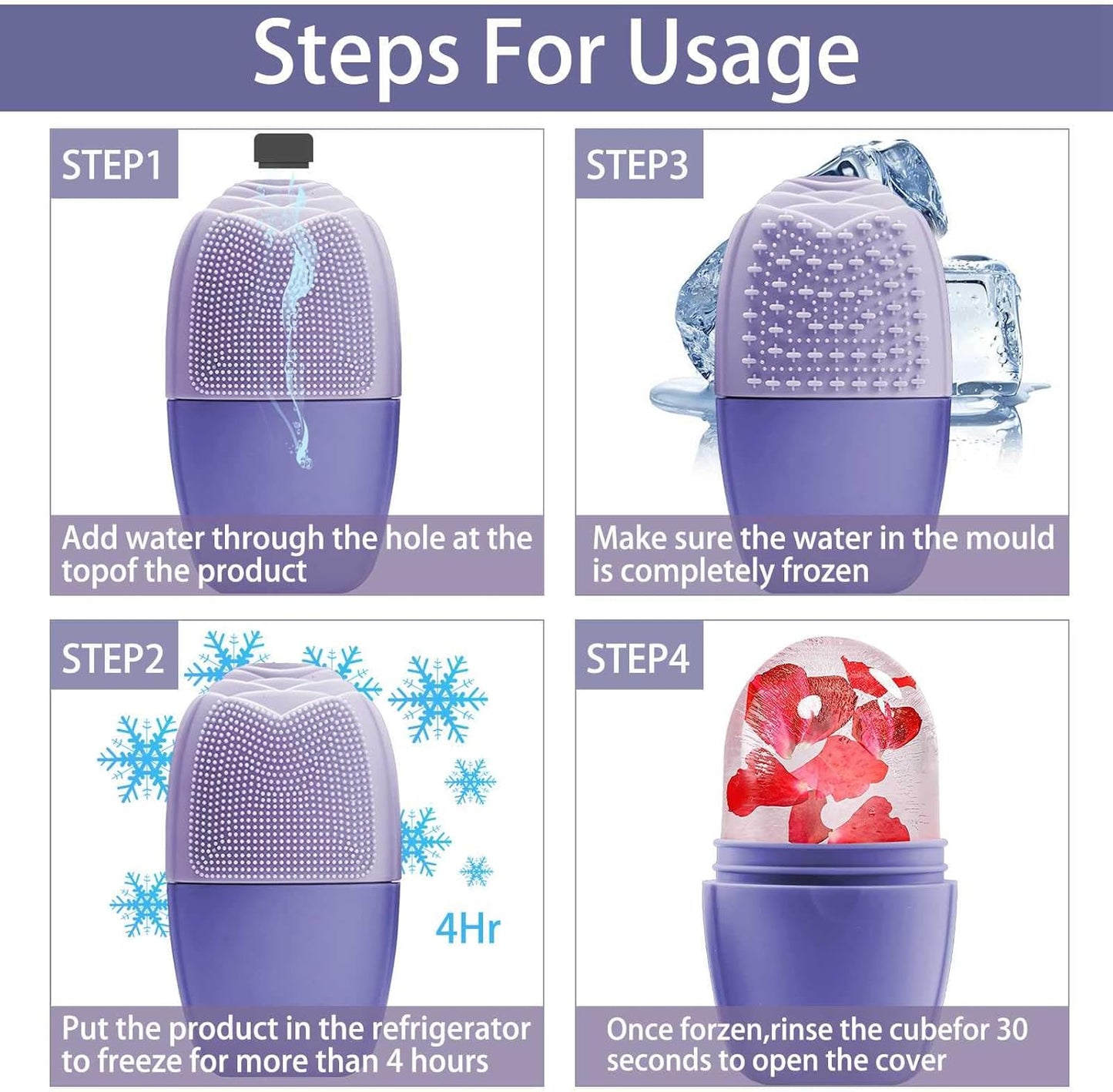 Steps For Usage

STEP1

Add water through the hole at the topof the product

STEP3

Make sure the water in the mould is completely frozen

STEP2

4Hr

Put the product in the refrigerator to freeze for more than 4 hours

STEP4

Once forzen,rinse the cubefor 30 seconds to open the cover