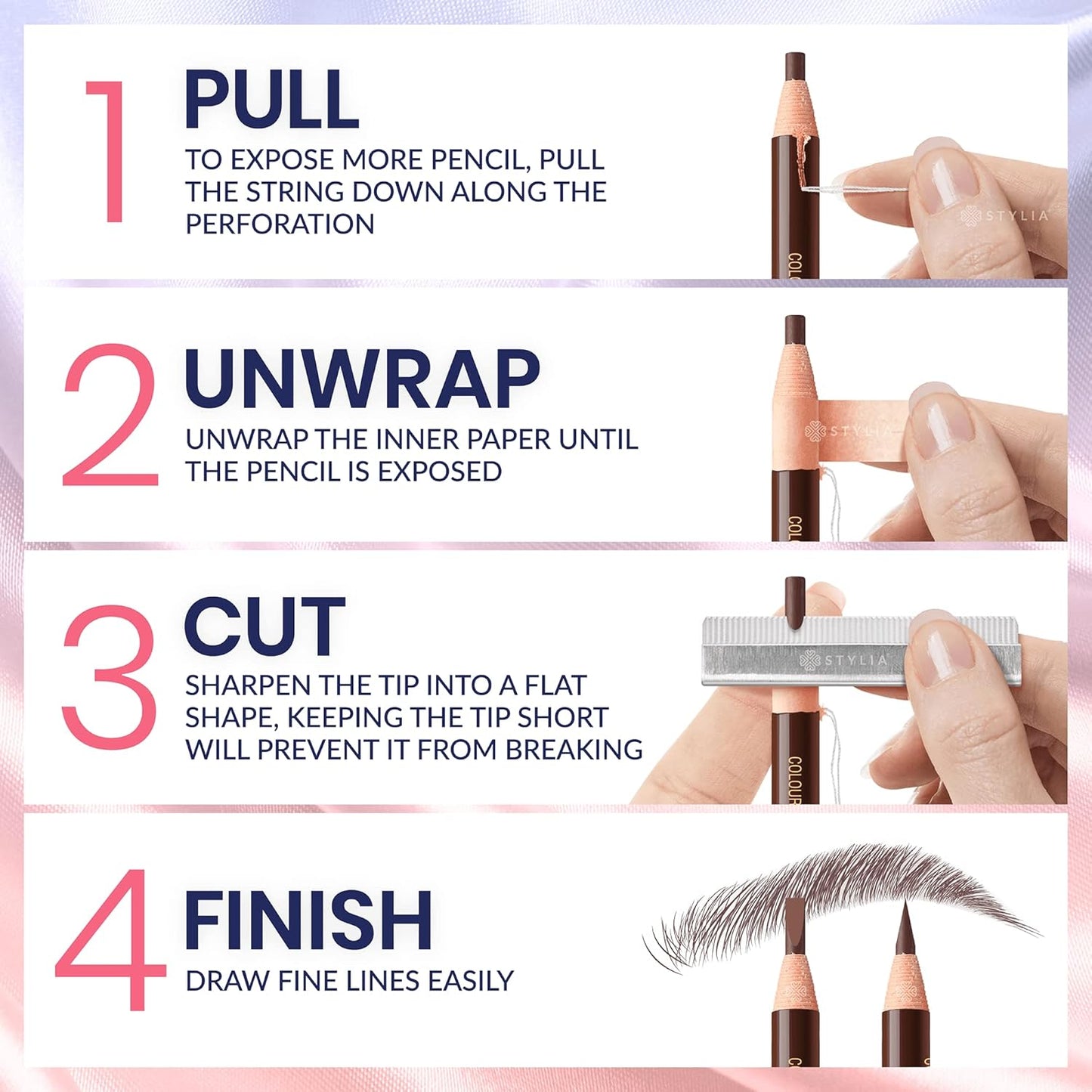 1 PULL
TO EXPOSE MORE PENCIL, PULL THE STRING DOWN ALONG THE PERFORATION

STYLIA

COLO

2 UNWRAP
UNWRAP THE INNER PAPER UNTIL THE PENCIL IS EXPOSED

STYLIA

COL

3 CUT
SHARPEN THE TIP INTO A FLAT SHAPE, KEEPING THE TIP SHORT WILL PREVENT IT FROM BREAKING

STYLIA

COLOUR

4 FINISH
DRAW FINE LINES EASILY